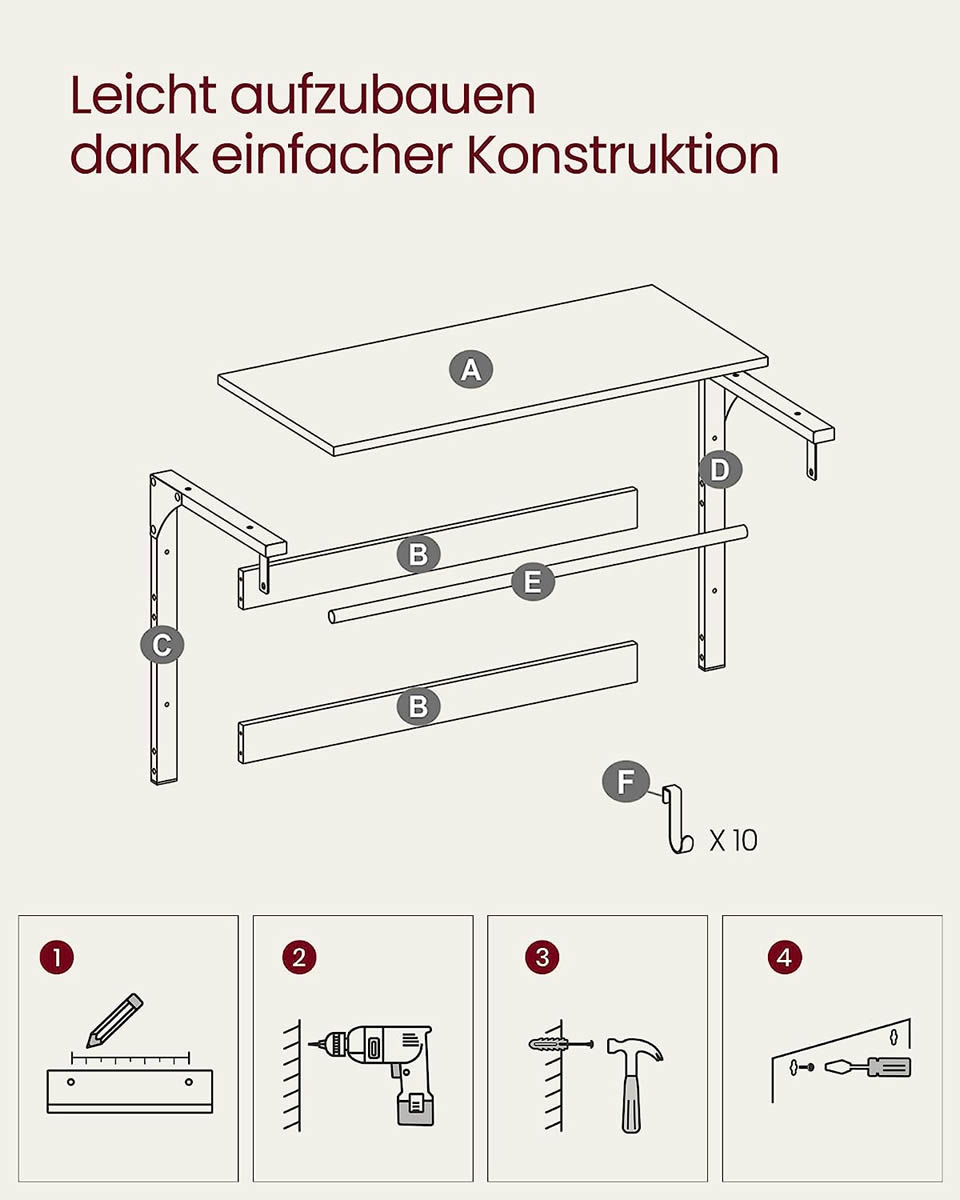 Leicht aufzubauen
dank einfacher Konstruktion

A

D

B

E

C

B

F

X 10

1

2

3

4