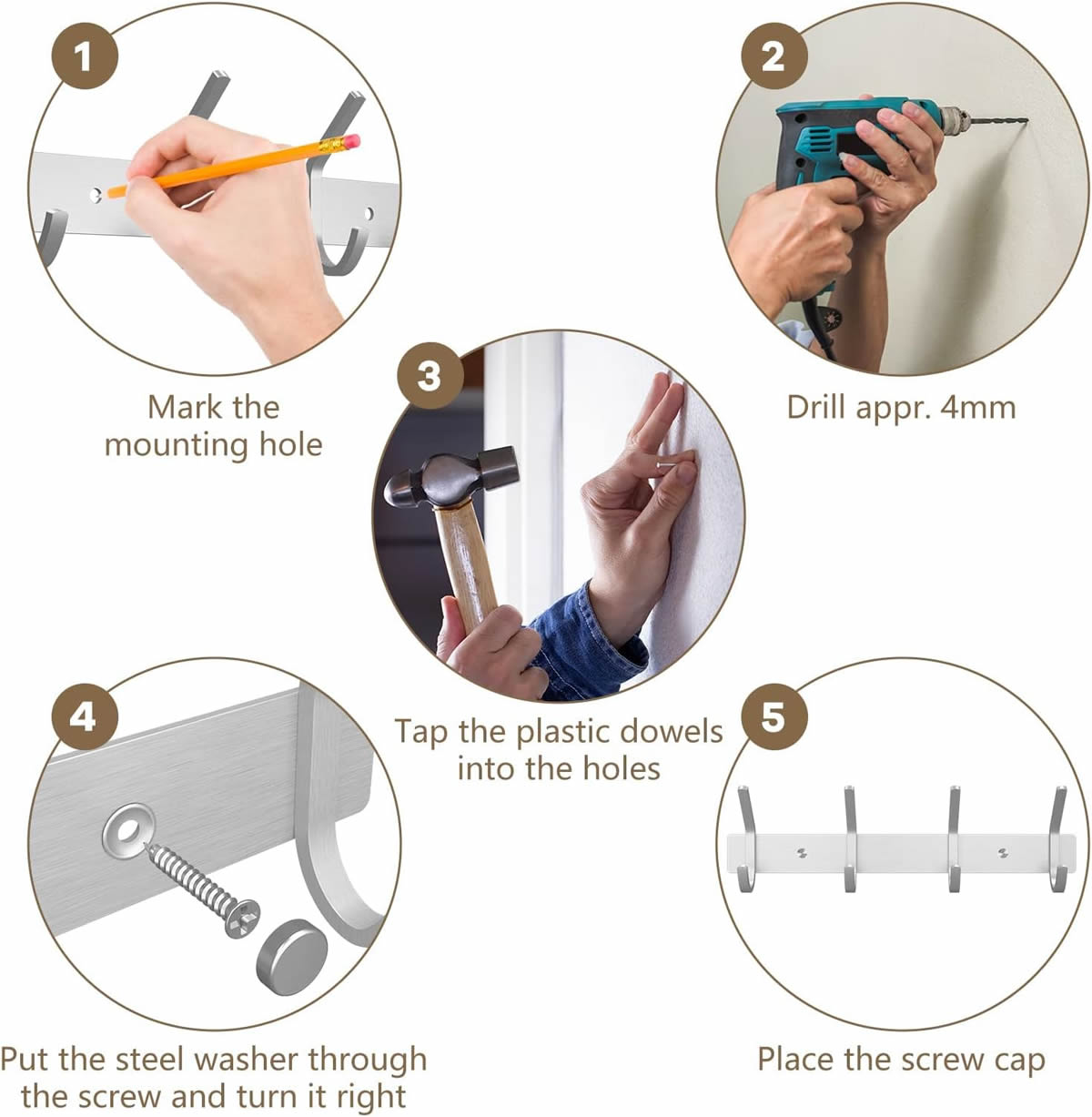 1

Mark the mounting hole

2

Drill appr. 4mm

3

Tap the plastic dowels into the holes

4

Put the steel washer through the screw and turn it right

5

Place the screw cap