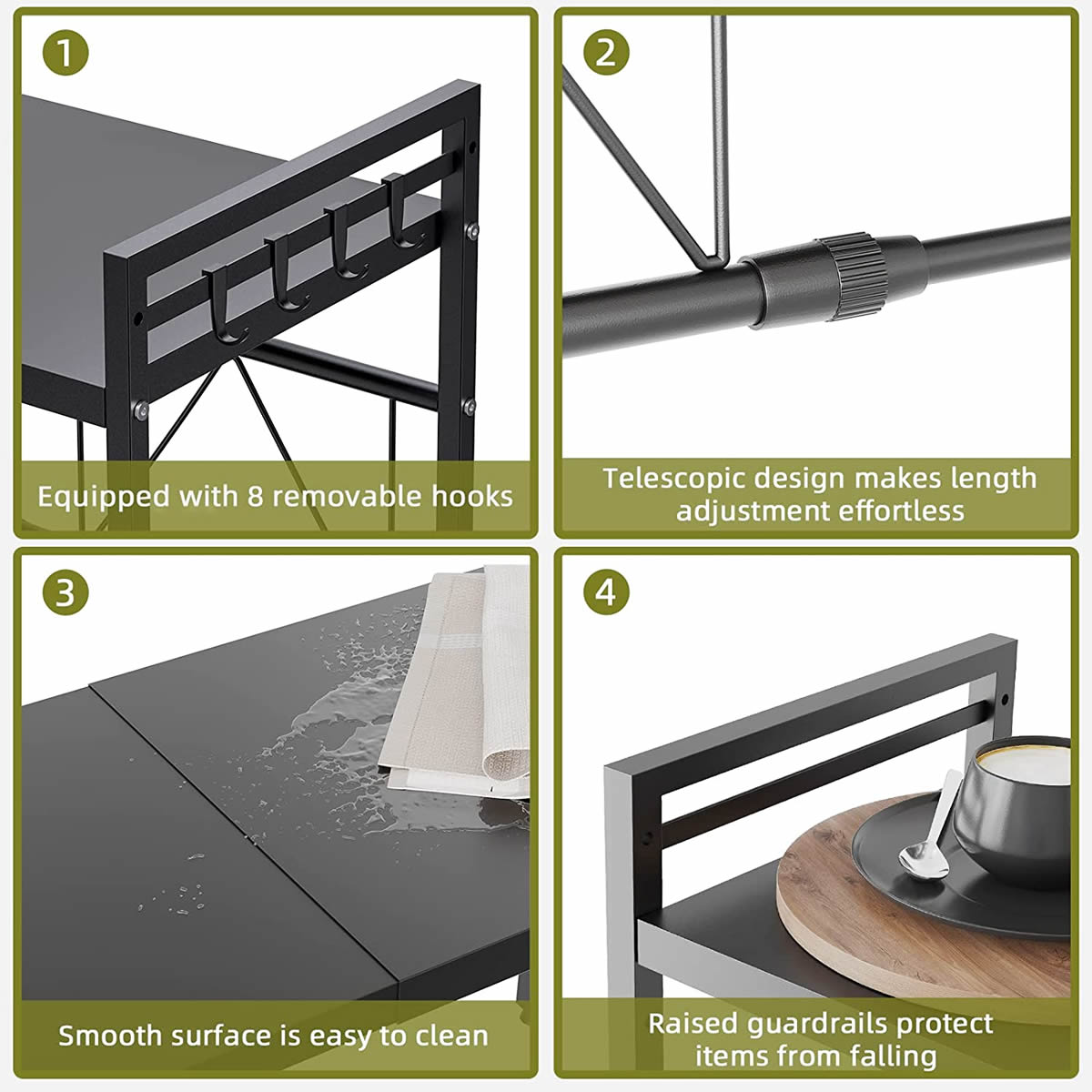 1

Equipped with 8 removable hooks

2

Telescopic design makes length adjustment effortless

3

Smooth surface is easy to clean

4

Raised guardrails protect items from falling