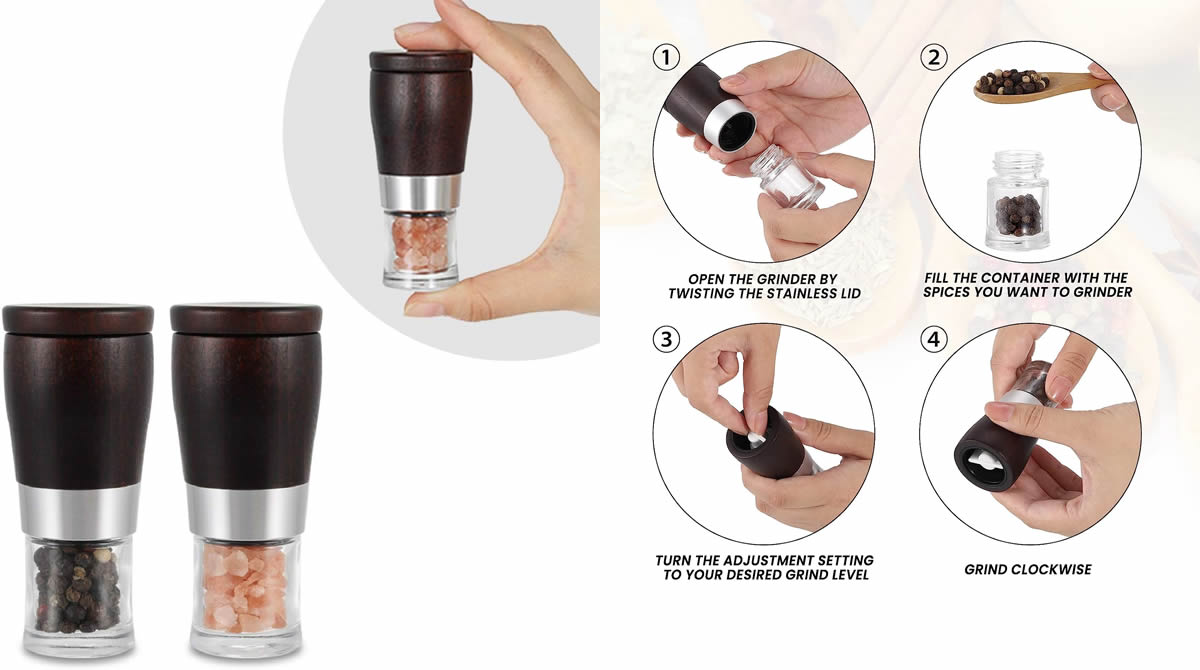 1

OPEN THE GRINDER BY TWISTING THE STAINLESS LID

2

FILL THE CONTAINER WITH THE SPICES YOU WANT TO GRINDER

3

TURN THE ADJUSTMENT SETTING TO YOUR DESIRED GRIND LEVEL

4

GRIND CLOCKWISE